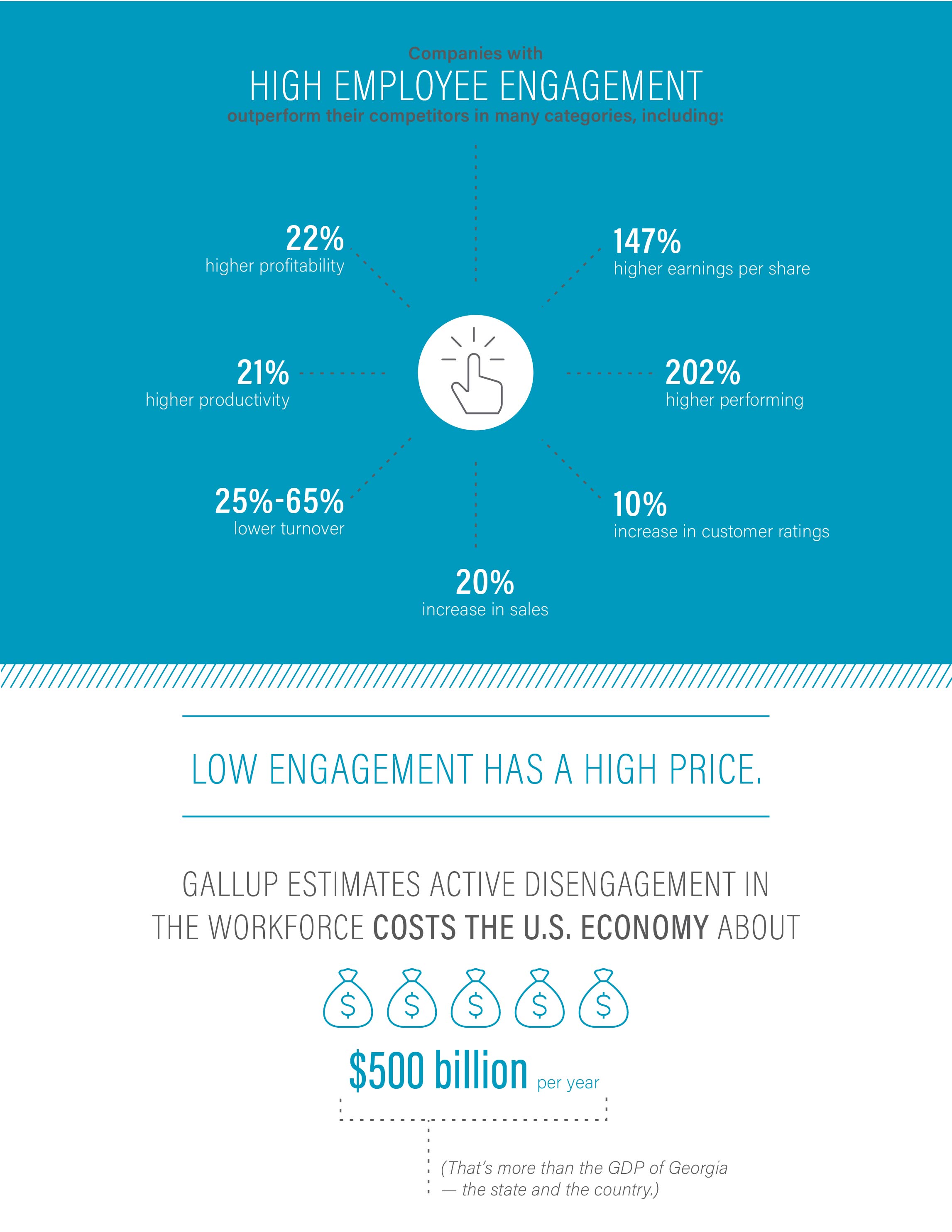 Companies with
HIGH EMPLOYEE ENGAGEMENT
outperform their competitors in many categories, including:

22%
higher profitability

147%
higher earnings per share

21%
higher productivity

202%
higher performing

25%-65%
lower turnover

10%
increase in customer ratings

20%
increase in sales

LOW ENGAGEMENT HAS A HIGH PRICE.

GALLUP ESTIMATES ACTIVE DISENGAGEMENT IN THE WORKFORCE COSTS THE U.S. ECONOMY ABOUT

$ $ $ $ $

$500 billion per year

(That's more than the GDP of Georgia — the state and the country.)