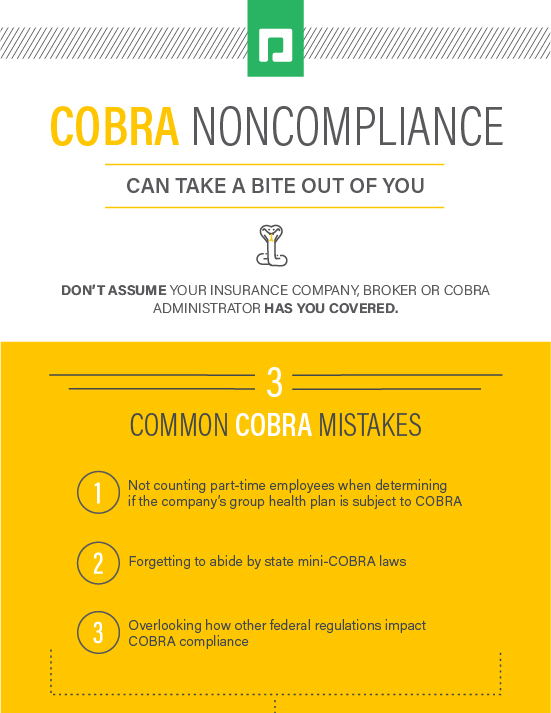 COBRA NONCOMPLIANCE

CAN TAKE A BITE OUT OF YOU

DON'T ASSUME YOUR INSURANCE COMPANY, BROKER OR COBRA ADMINISTRATOR HAS YOU COVERED.

3

COMMON COBRA MISTAKES

1 Not counting part-time employees when determining if the company's group health plan is subject to COBRA

2 Forgetting to abide by state mini-COBRA laws

3 Overlooking how other federal regulations impact COBRA compliance