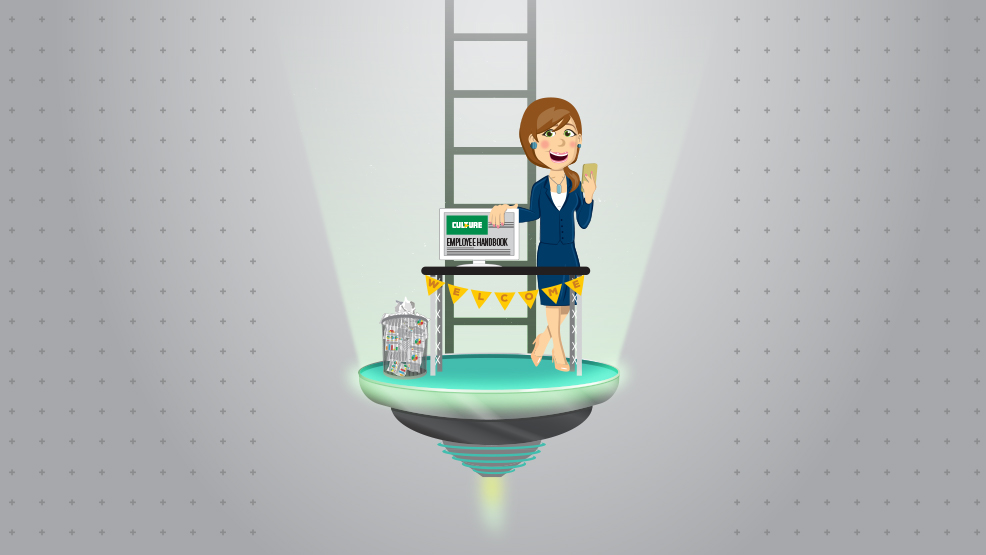 CULTURE
EMPLOYEE HANDBOOK

WELCOME