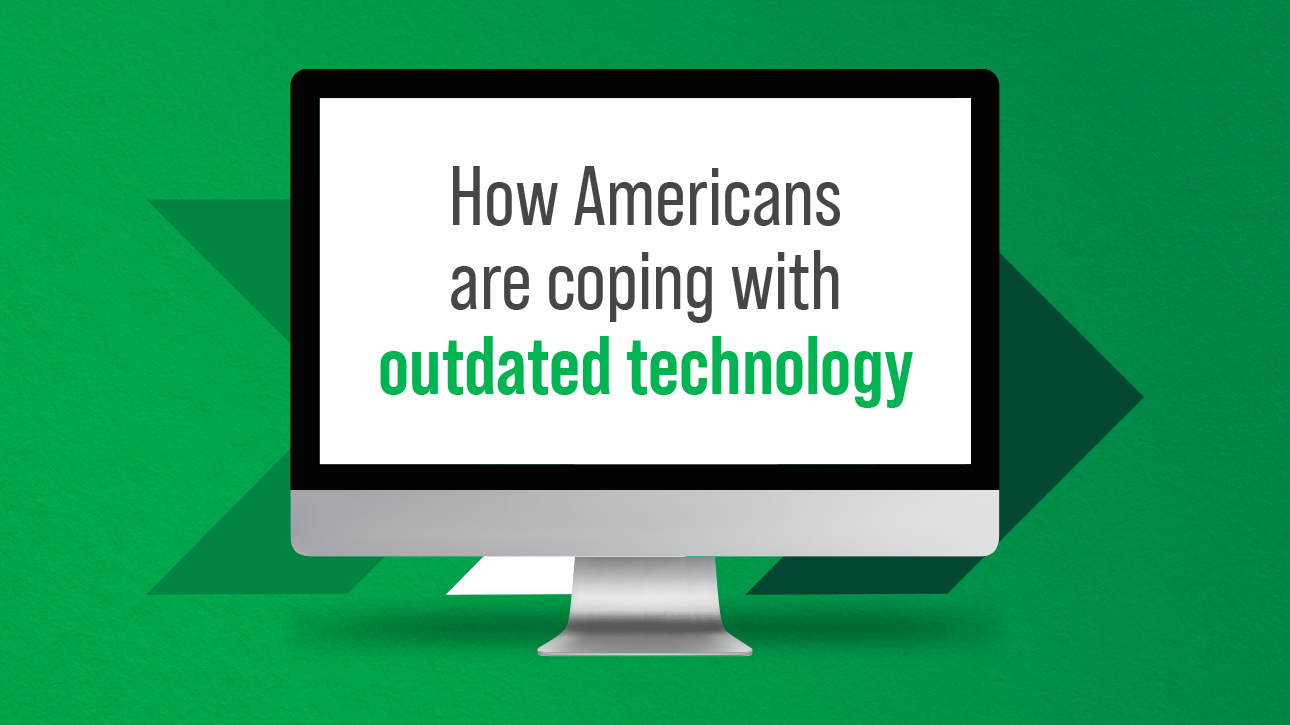 How Americans are coping with outdated technology