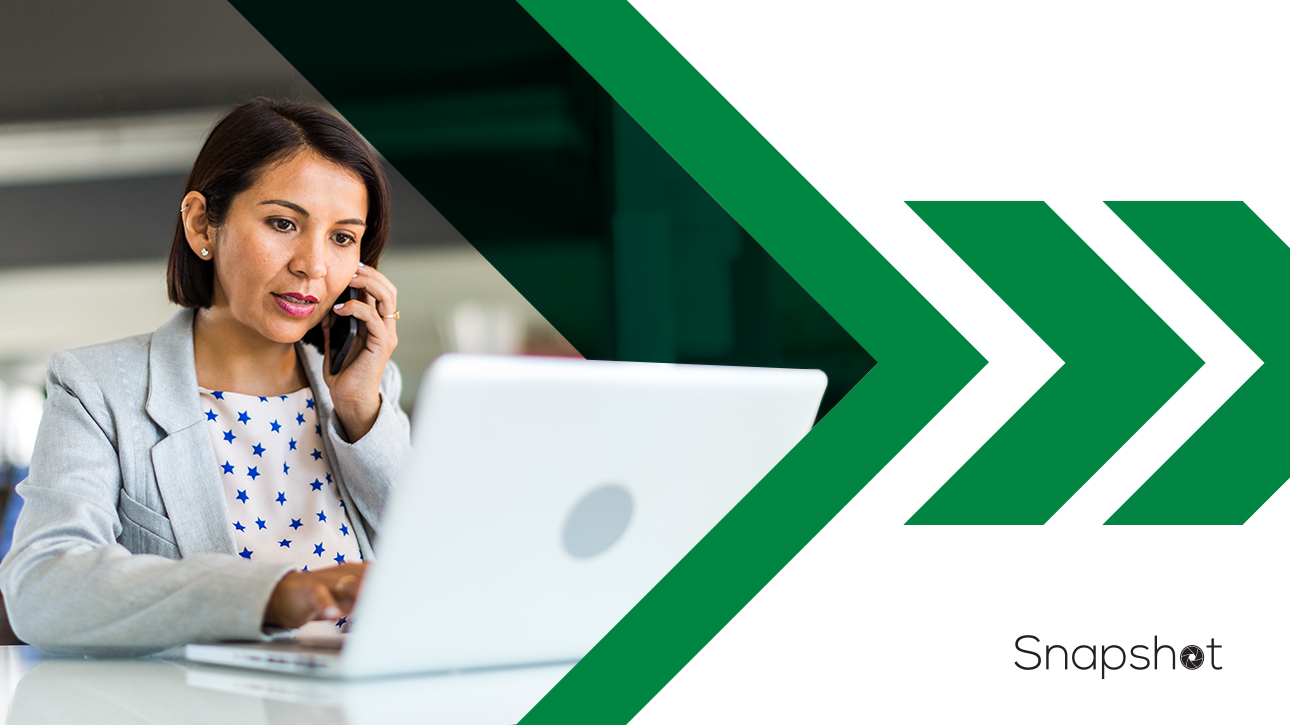 Snapshot